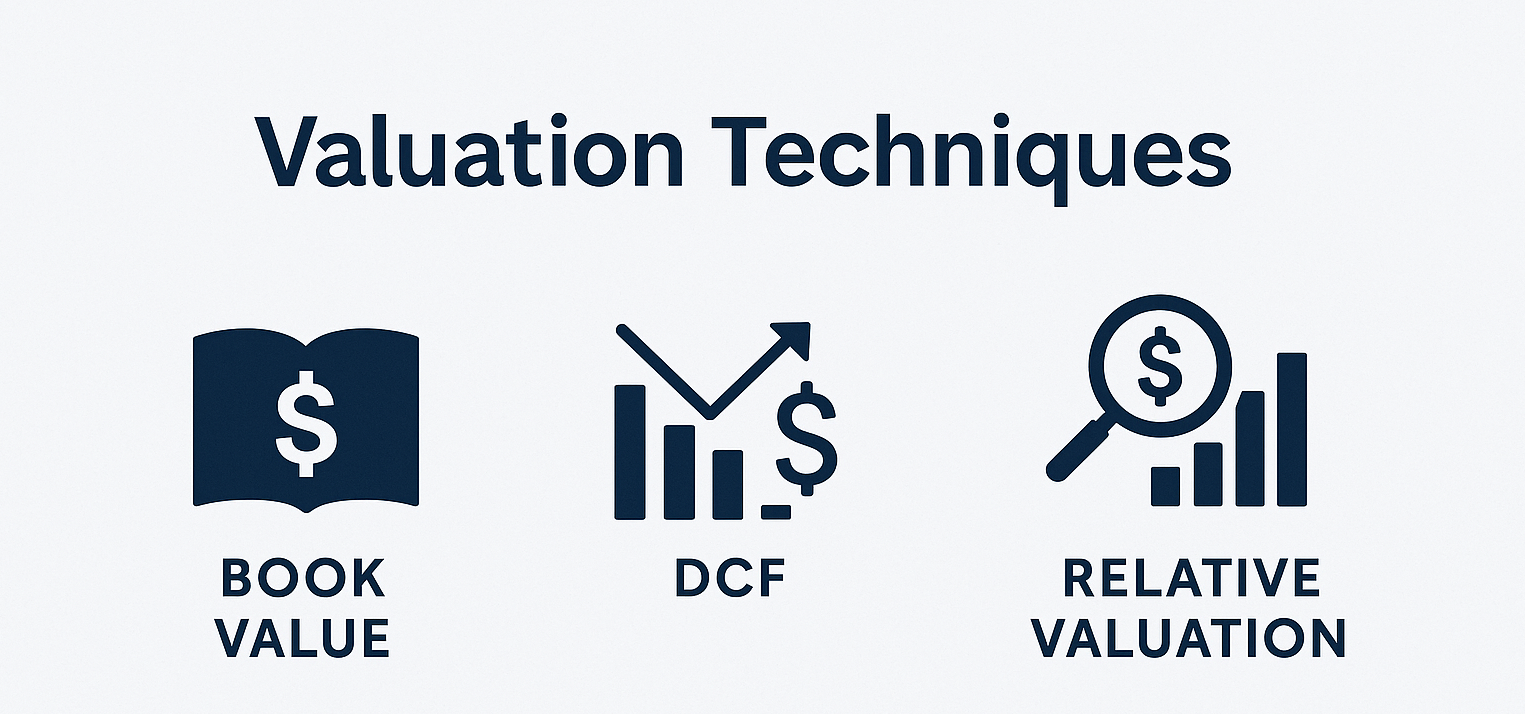 Valuation Techniques

$

BOOK VALUE

$

DCF

$

RELATIVE VALUATION